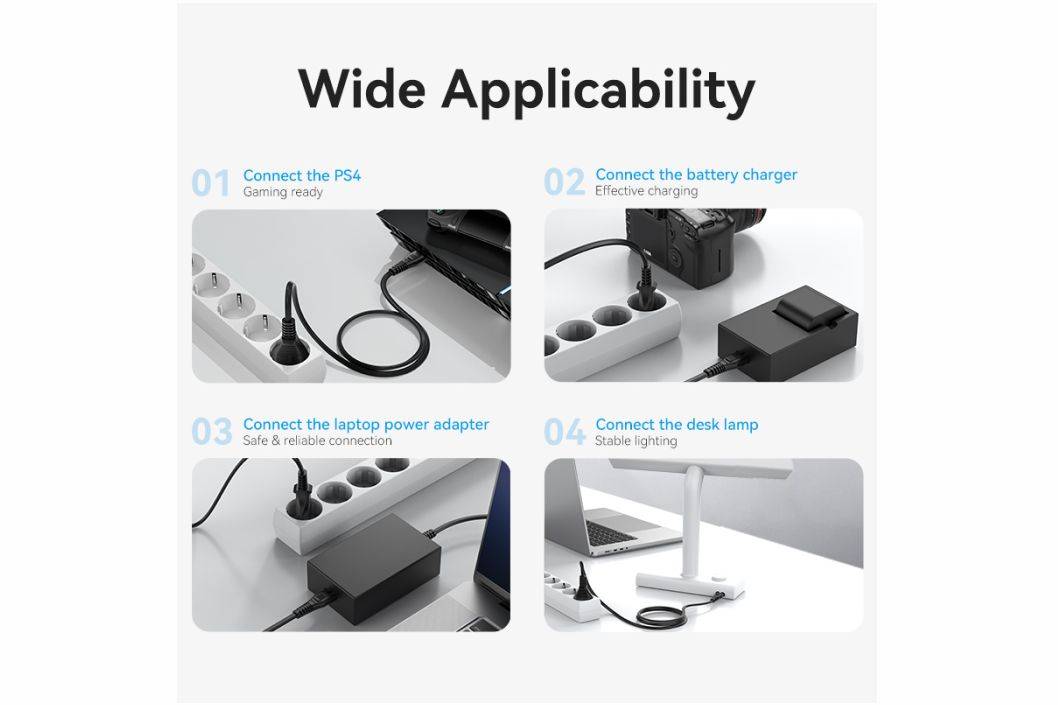 Wide Applicability

01 Connect the PS4
Gaming ready

02 Connect the battery charger
Effective charging

03 Connect the laptop power adapter
Safe & reliable connection

04 Connect the desk lamp
Stable lighting